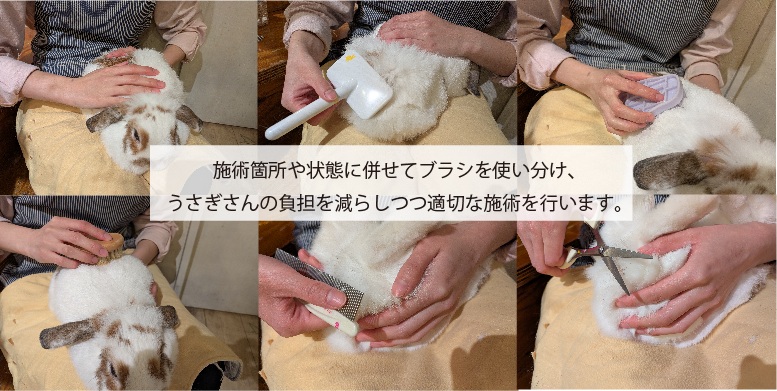 施術箇所や状態に併せてブラシを使い分け、
うさぎさんの負担を減らしつつ適切な施術を行います。